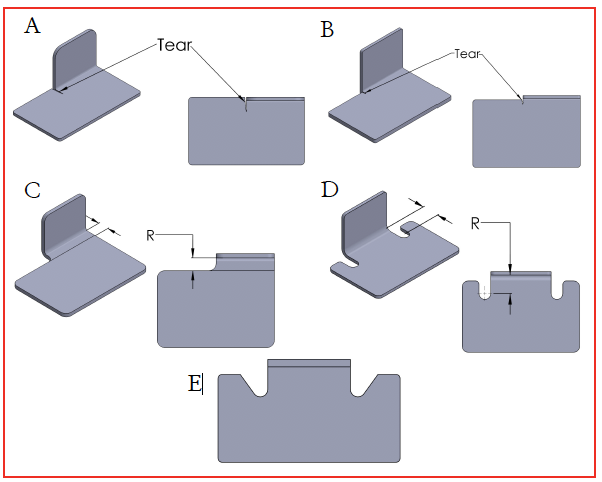 A

Tear

B

Tear

C

R

D

R

E